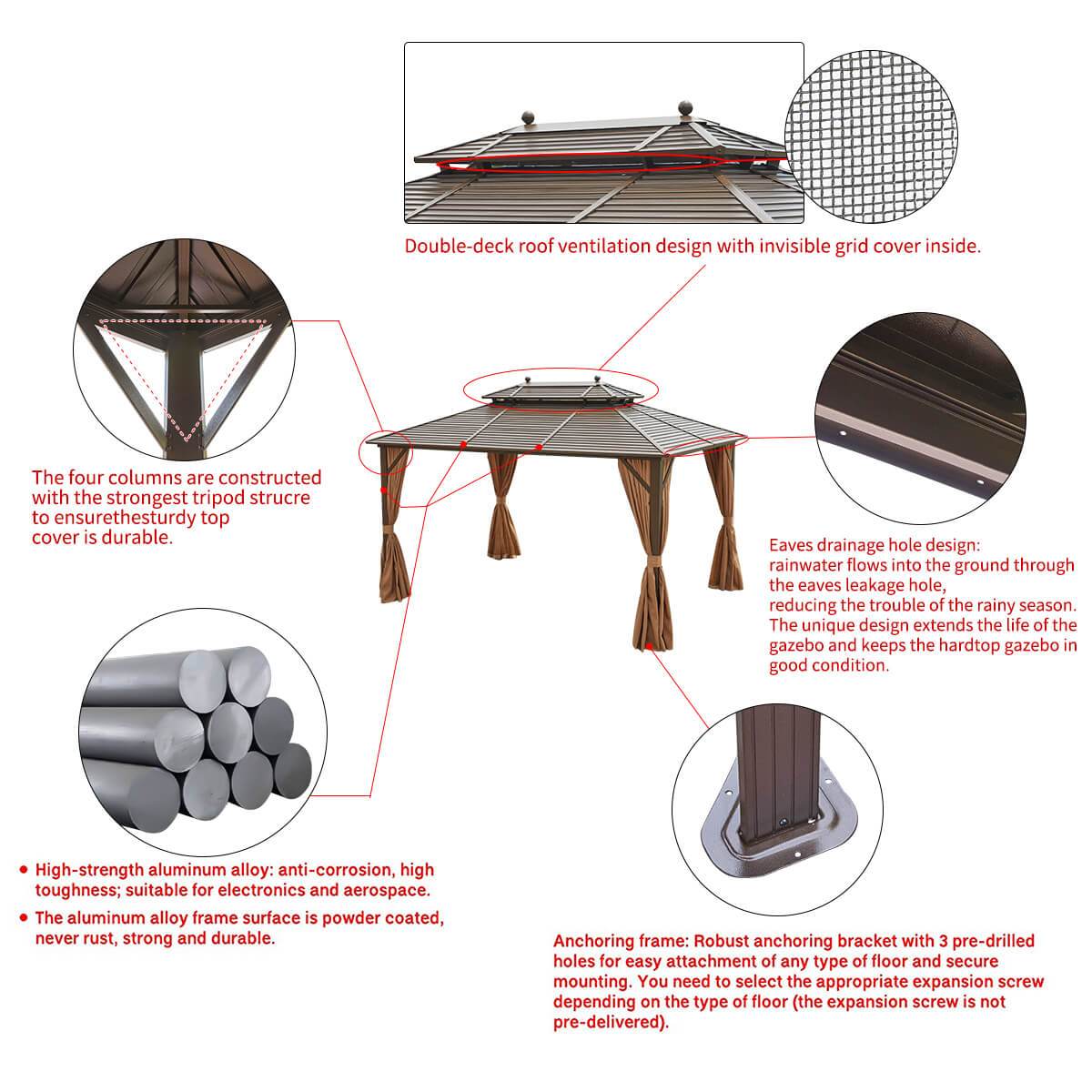 Double-deck roof ventilation design with invisible grid cover inside.

The four columns are constructed with the strongest tripod strucre to ensurethesturdy top cover is durable.

Eaves drainage hole design: rainwater flows into the ground through the eaves leakage hole, reducing the trouble of the rainy season. The unique design extends the life of the gazebo and keeps the hardtop gazebo in good condition.

• High-strength aluminum alloy: anti-corrosion, high toughness; suitable for electronics and aerospace.

• The aluminum alloy frame surface is powder coated, never rust, strong and durable.

Anchoring frame: Robust anchoring bracket with 3 pre-drilled holes for easy attachment of any type of floor and secure mounting. You need to select the appropriate expansion screw depending on the type of floor (the expansion screw is not pre-delivered).