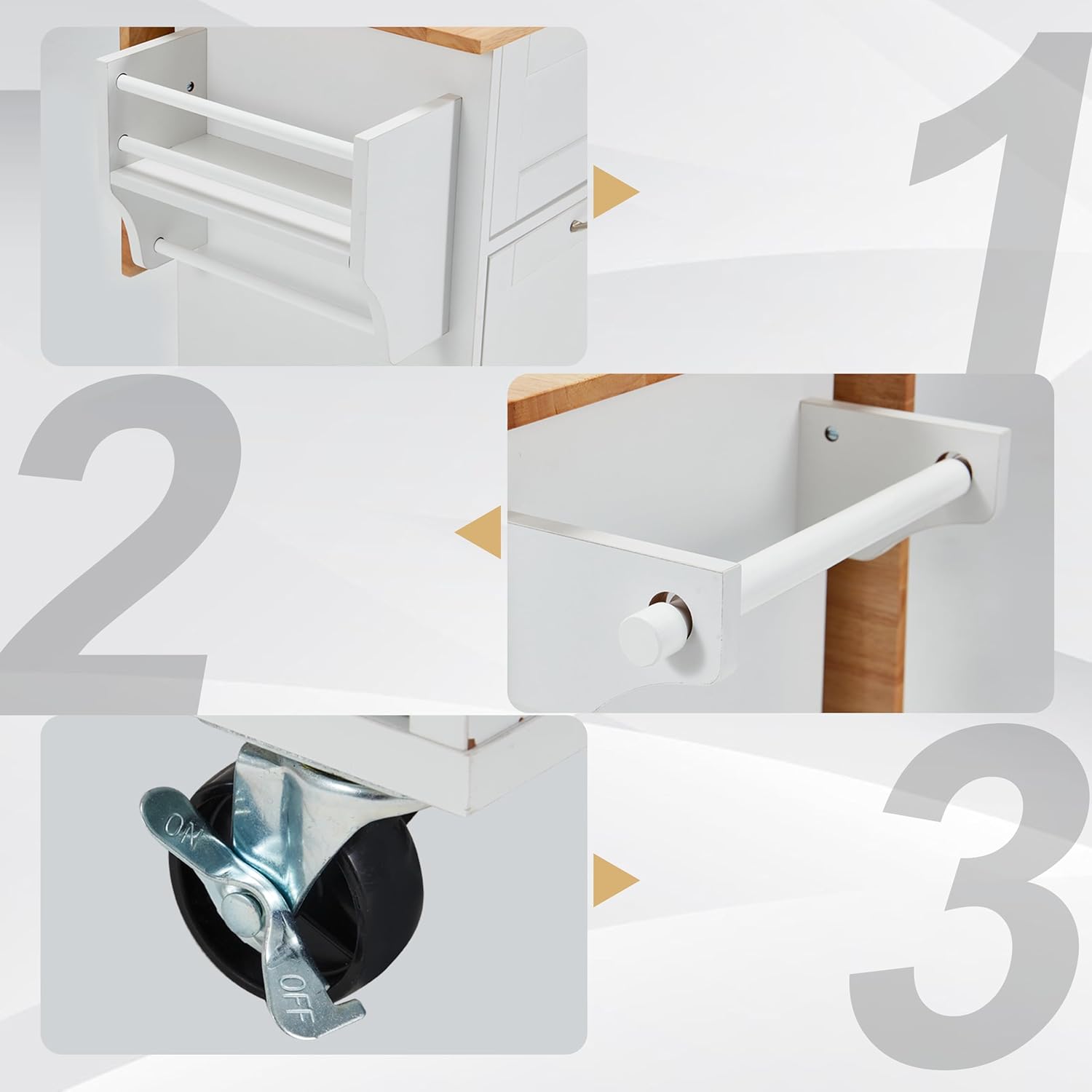 1

2

ON
OFF

3